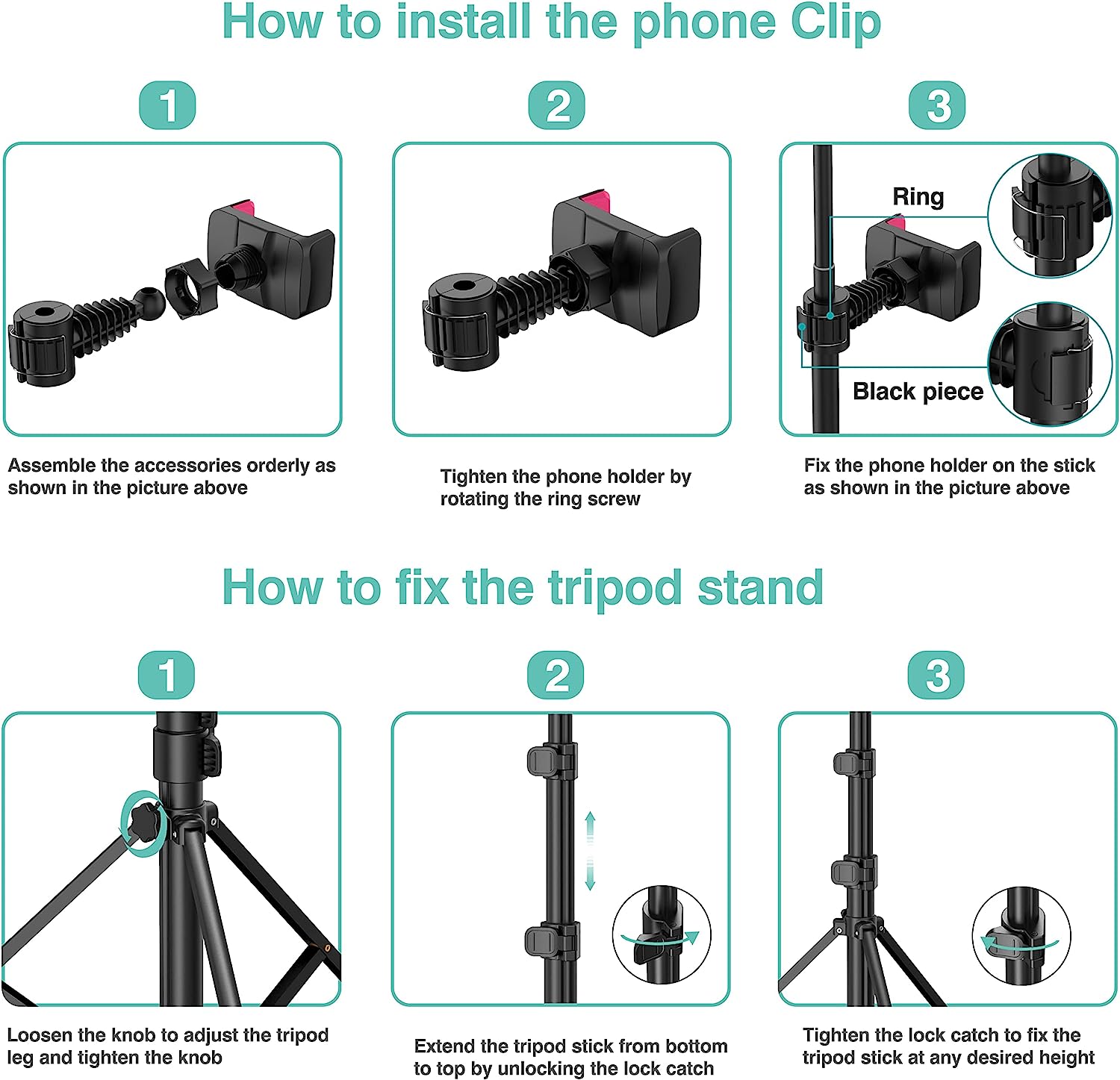 How to install the phone Clip

1

Assemble the accessories orderly as shown in the picture above

2

Tighten the phone holder by rotating the ring screw

3

Ring

Black piece

Fix the phone holder on the stick as shown in the picture above

How to fix the tripod stand

1

Loosen the knob to adjust the tripod leg and tighten the knob

2

Extend the tripod stick from bottom to top by unlocking the lock catch

3

Tighten the lock catch to fix the tripod stick at any desired height