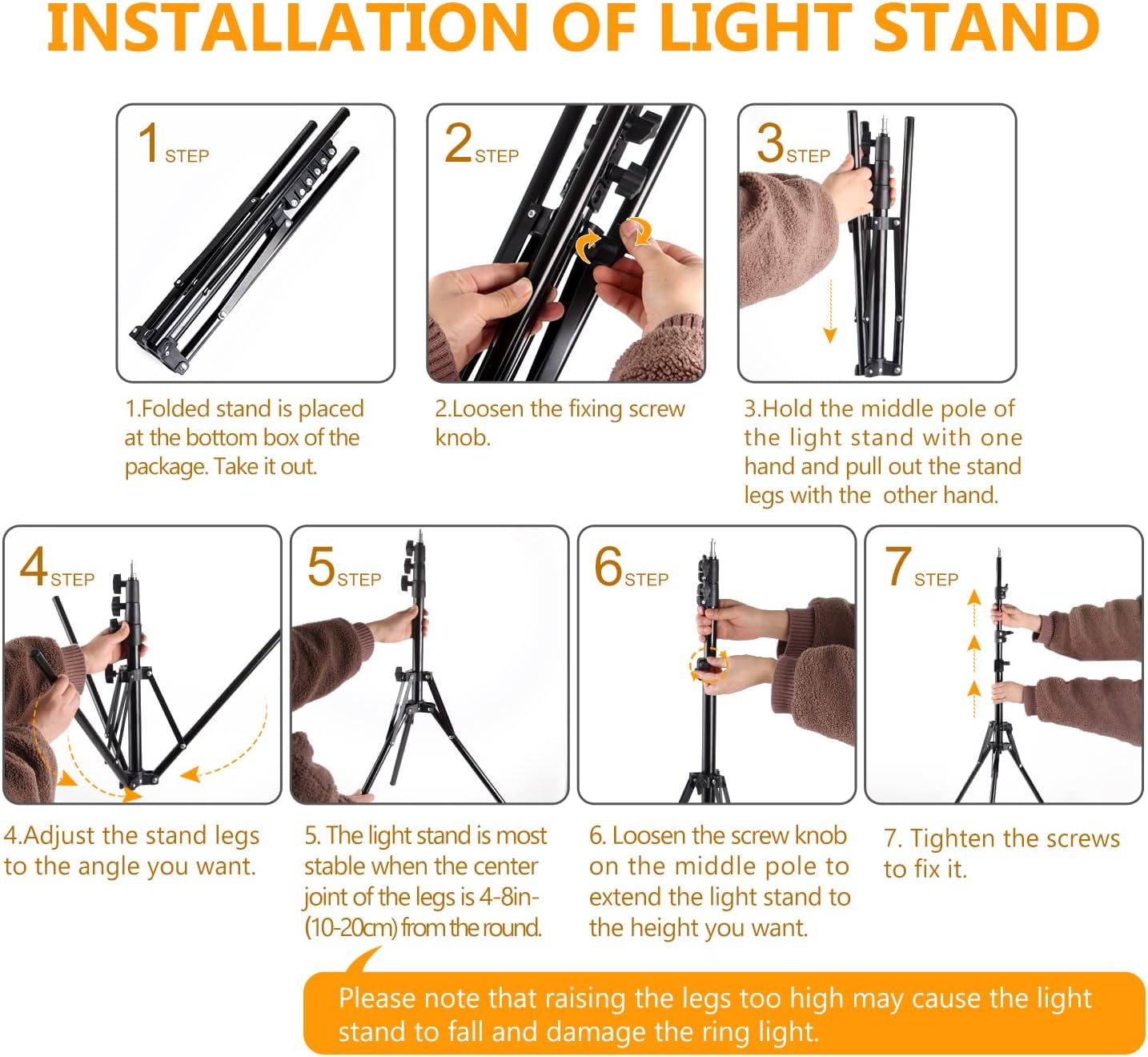 INSTALLATION OF LIGHT STAND

1 STEP

2 STEP

3 STEP

1.Folded stand is placed at the bottom box of the package. Take it out.

2.Loosen the fixing screw knob.

3.Hold the middle pole of the light stand with one hand and pull out the stand legs with the other hand.

4 STEP

5 STEP

6 STEP

7 STEP

4.Adjust the stand legs to the angle you want.

5. The light stand is most stable when the center joint of the legs is 4-8in-(10-20cm) from the round.

6. Loosen the screw knob on the middle pole to extend the light stand to the height you want.

7. Tighten the screws to fix it.

Please note that raising the legs too high may cause the light stand to fall and damage the ring light.